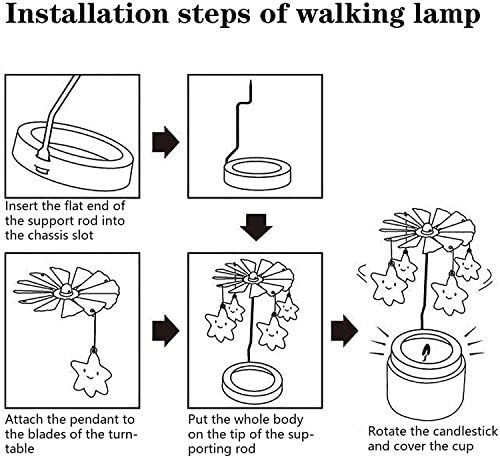 Installation steps of walking lamp

Insert the flat end of the support rod into the chassis slot

Attach the pendant to the blades of the turntable

Put the whole body on the tip of the supporting rod

Rotate the candlestick and cover the cup