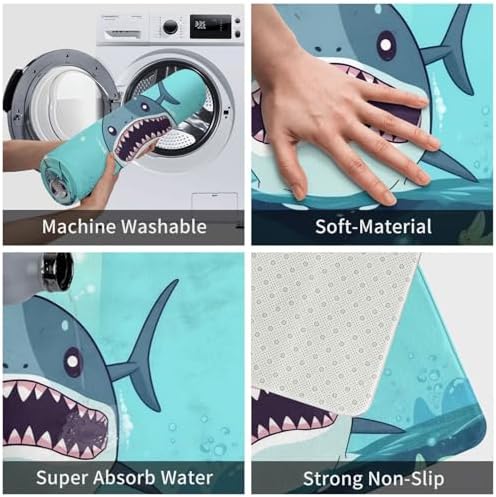 Machine Washable

Soft-Material

Super Absorb Water

Strong Non-Slip